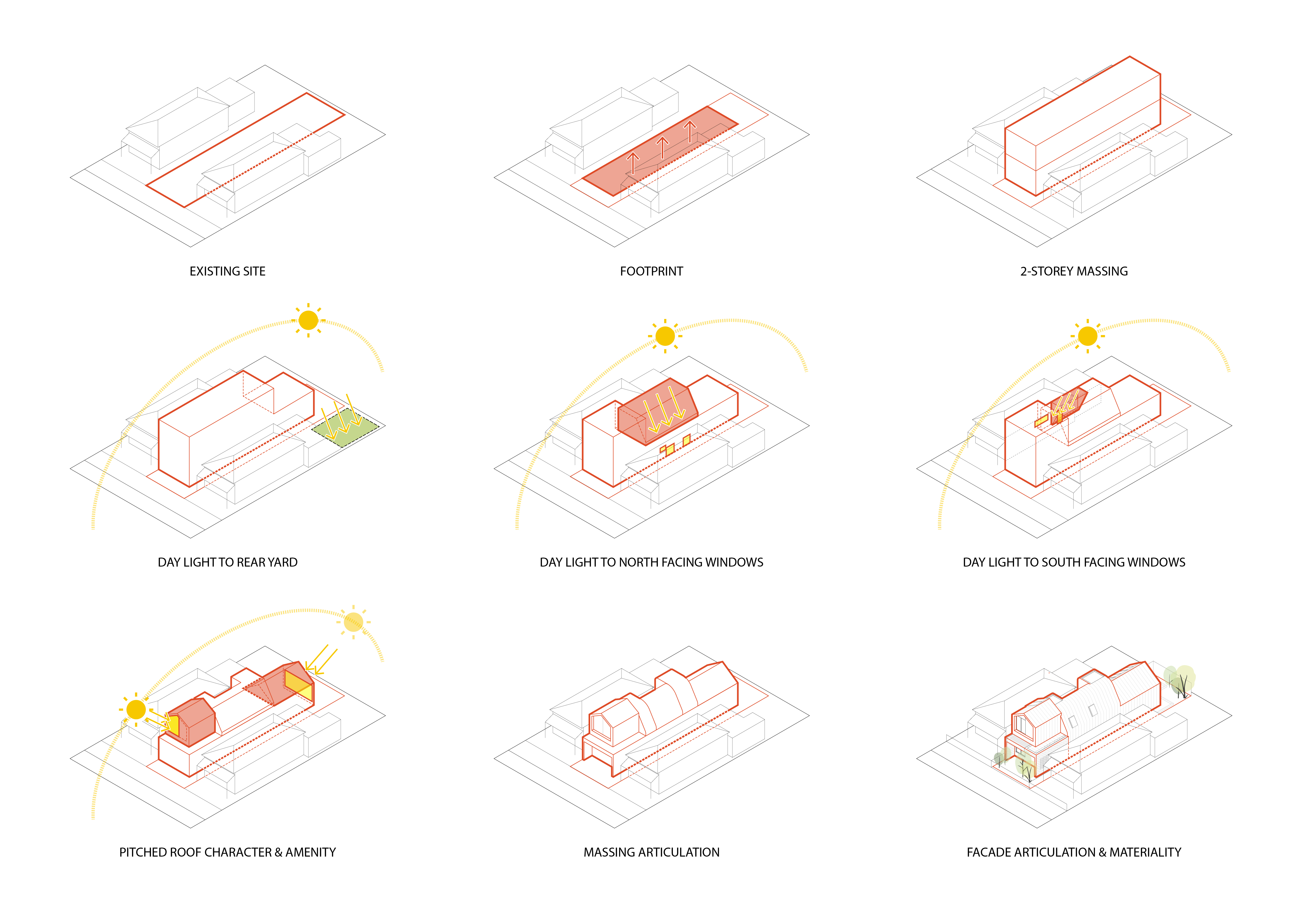 EXISTING SITE

FOOTPRINT

2-STOREY MASSING

DAY LIGHT TO REAR YARD

DAY LIGHT TO NORTH FACING WINDOWS

DAY LIGHT TO SOUTH FACING WINDOWS

PITCHED ROOF CHARACTER & AMENITY

MASSING ARTICULATION

FACADE ARTICULATION & MATERIALITY