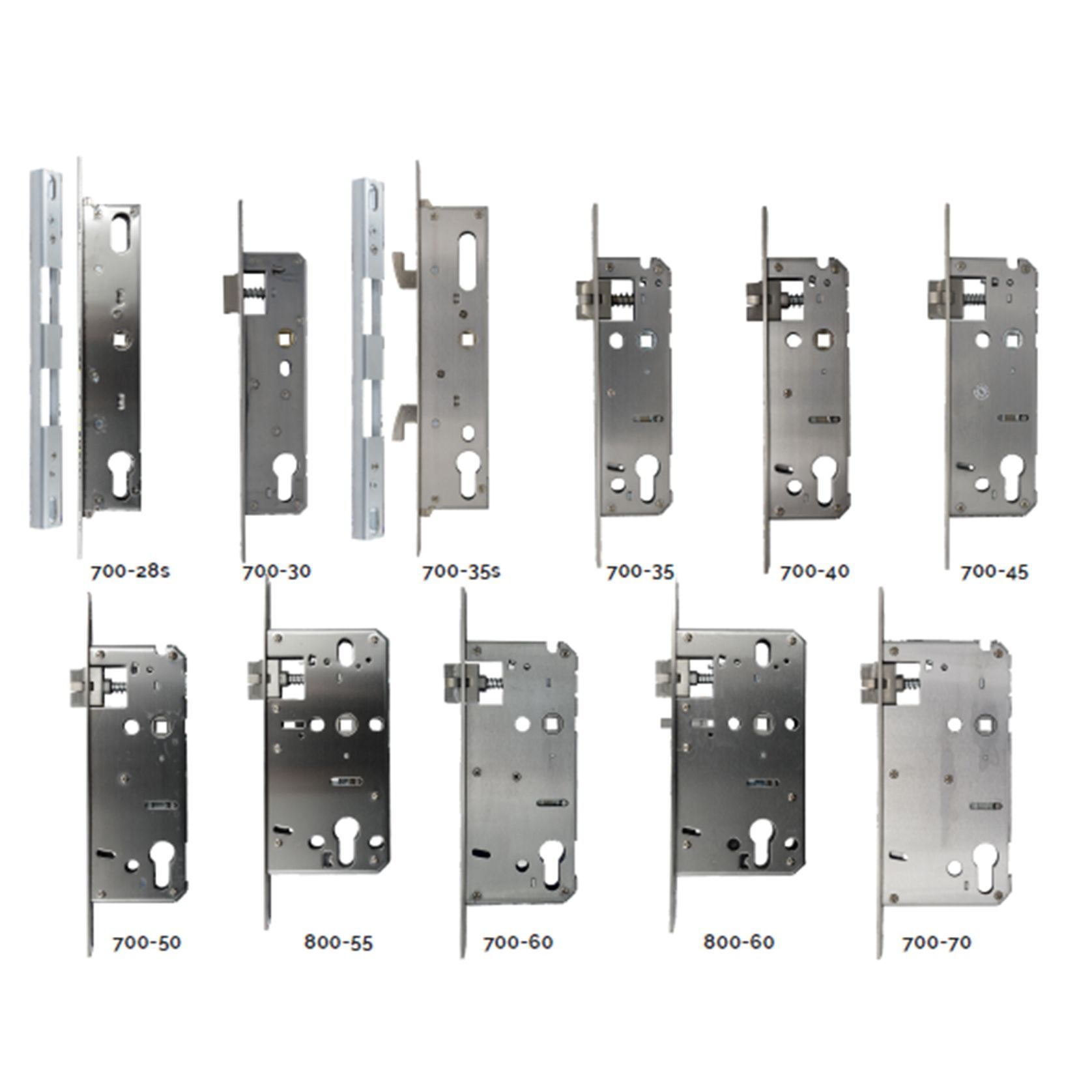 700-28s 700-30 700-35s 700-35 700-40 700-45

700-50 800-55 700-60 800-60 700-70