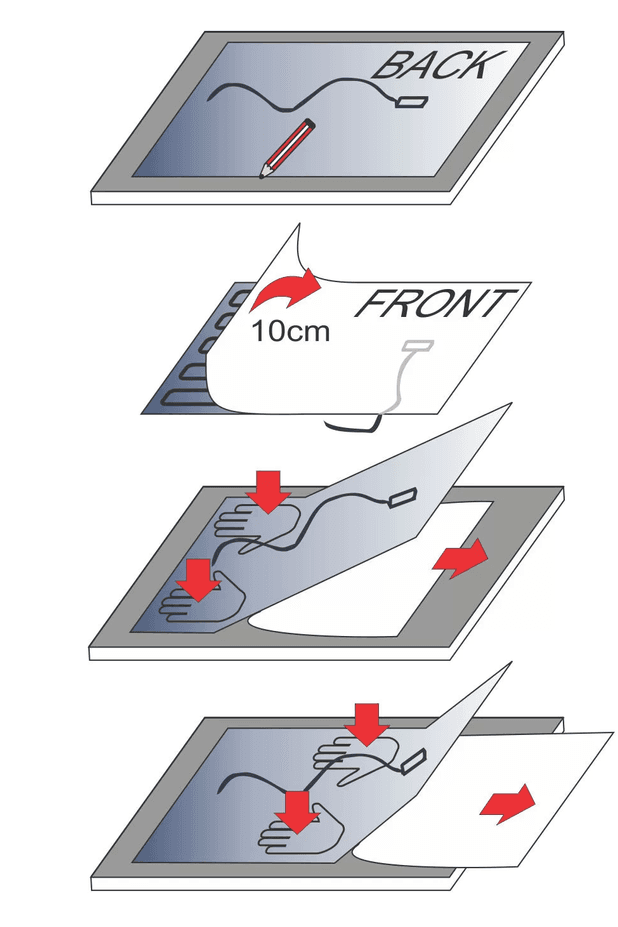 BACK

FRONT

10cm