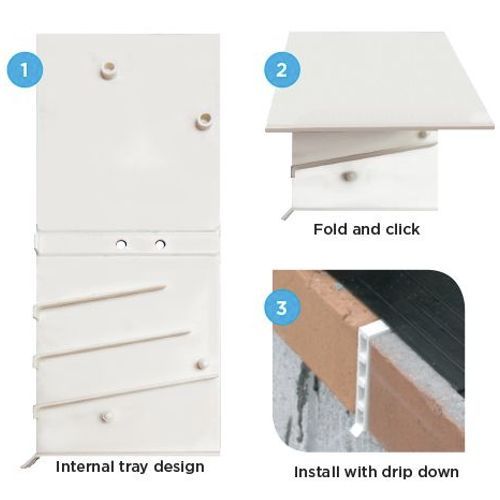 1

Internal tray design

2

Fold and click

3

Install with drip down