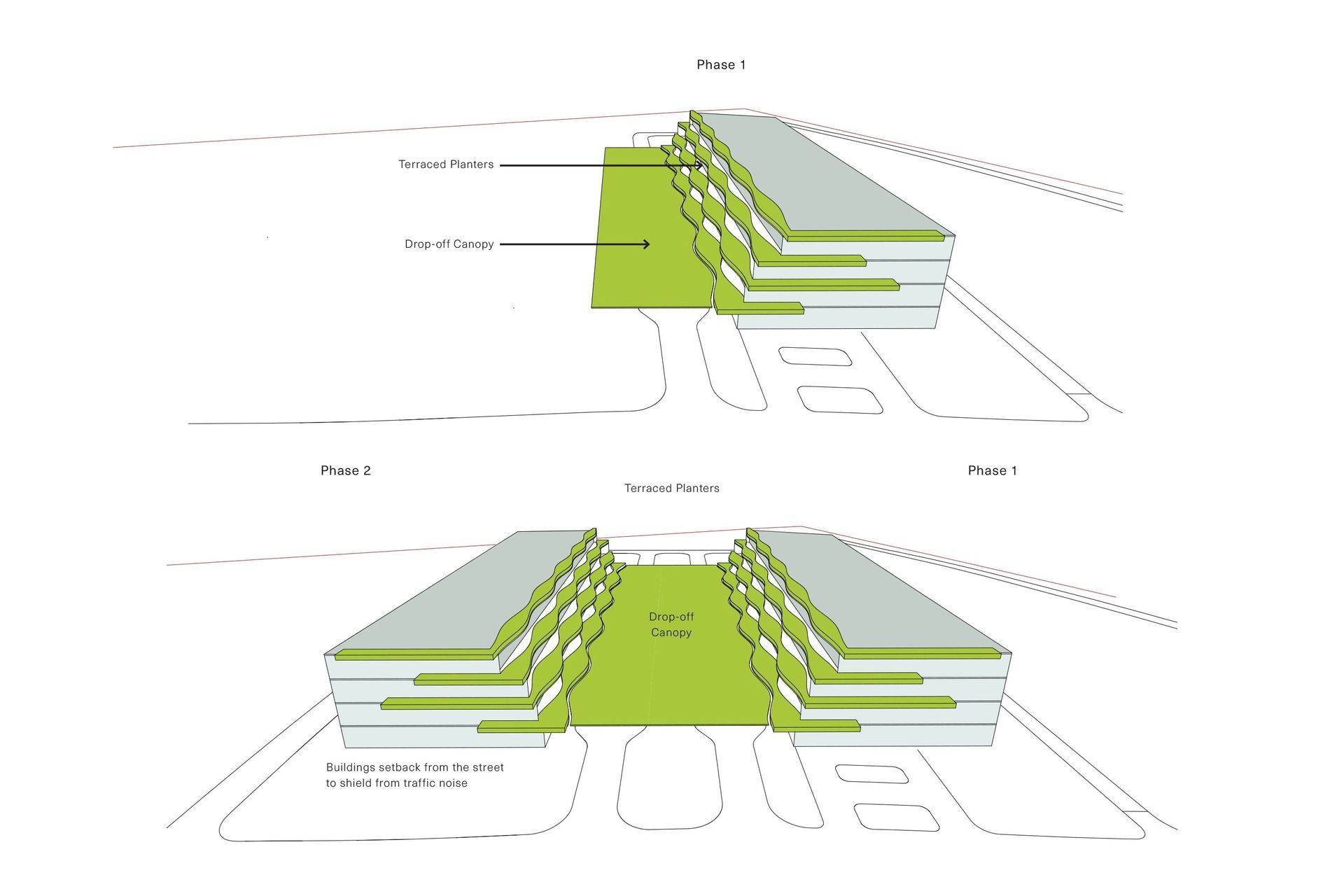 Phase 1

Terraced Planters

Drop-off Canopy

Phase 2

Phase 1

Terraced Planters

Drop-off Canopy

Buildings setback from the street to shield from traffic noise