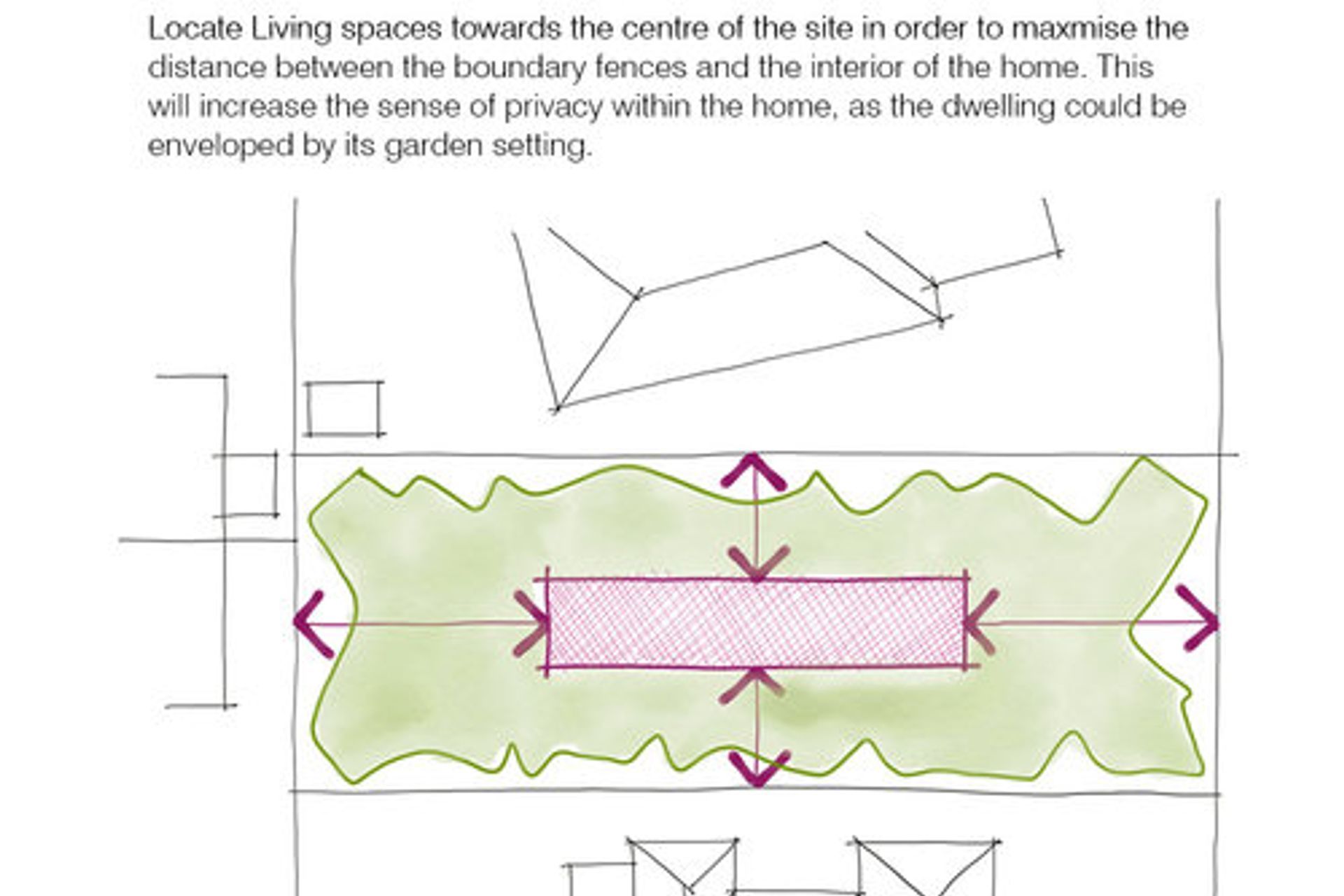 Locate Living spaces towards the centre of the site in order to maxmise the distance between the boundary fences and the interior of the home. This will increase the sense of privacy within the home, as the dwelling could be enveloped by its garden setting.