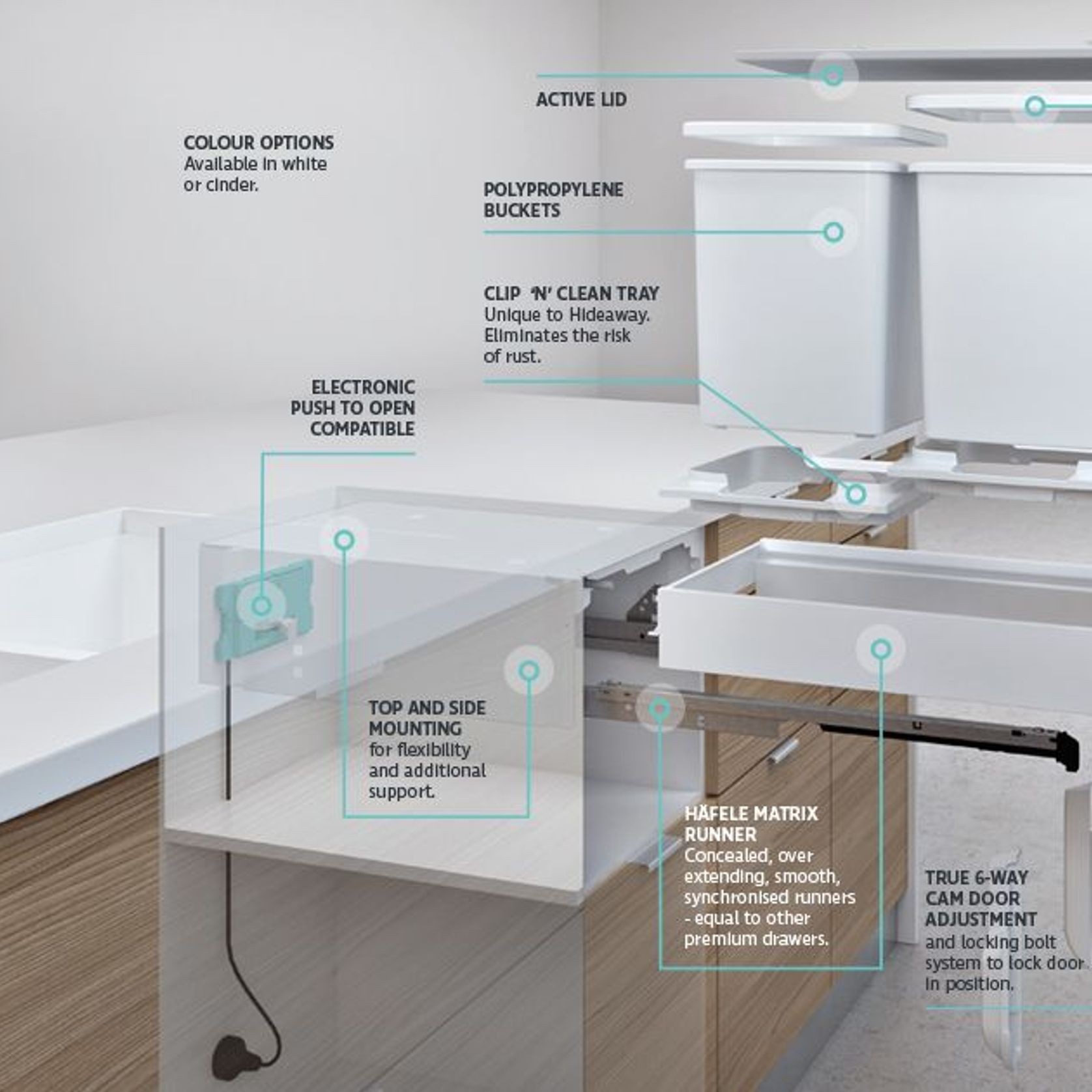 ACTIVE LID

COLOUR OPTIONS
Available in white or cinder.

POLYPROPYLENE BUCKETS

CLIP 'N' CLEAN TRAY
Unique to Hideaway. Eliminates the risk of rust.

ELECTRONIC PUSH TO OPEN COMPATIBLE

TOP AND SIDE MOUNTING
for flexibility and additional support.

HÄFELE MATRIX RUNNER
Concealed, over extending, smooth, synchronised runners - equal to other premium drawers.

TRUE 6-WAY CAM DOOR ADJUSTMENT
and locking bolt system to lock door in position.