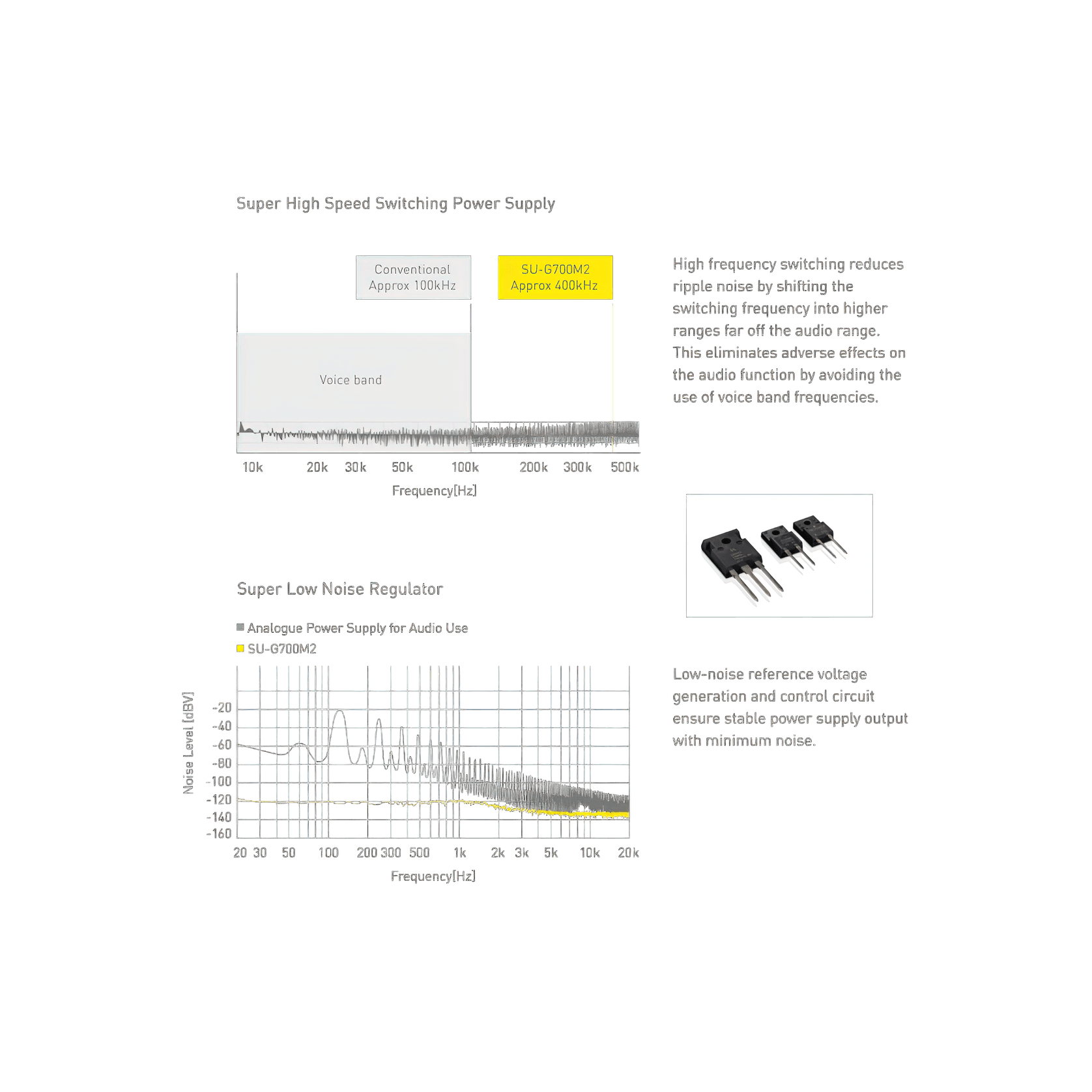 Super High Speed Switching Power Supply

Conventional
Approx 100kHz

SU-G700M2
Approx 400kHz

Voice band

10k 20k 30k 50k 100k 200k 300k 500k

Frequency[Hz]

High frequency switching reduces ripple noise by shifting the switching frequency into higher ranges far off the audio range. This eliminates adverse effects on the audio function by avoiding the use of voice band frequencies.

Super Low Noise Regulator

Analogue Power Supply for Audio Use
SU-G700M2

Noise Level [dBV]

-20
-40
-60
-80
-100
-120
-140
-160

20 30 50 100 200 300 500 1k 2k 3k 5k 10k 20k

Frequency[Hz]

Low-noise reference voltage generation and control circuit ensure stable power supply output with minimum noise.