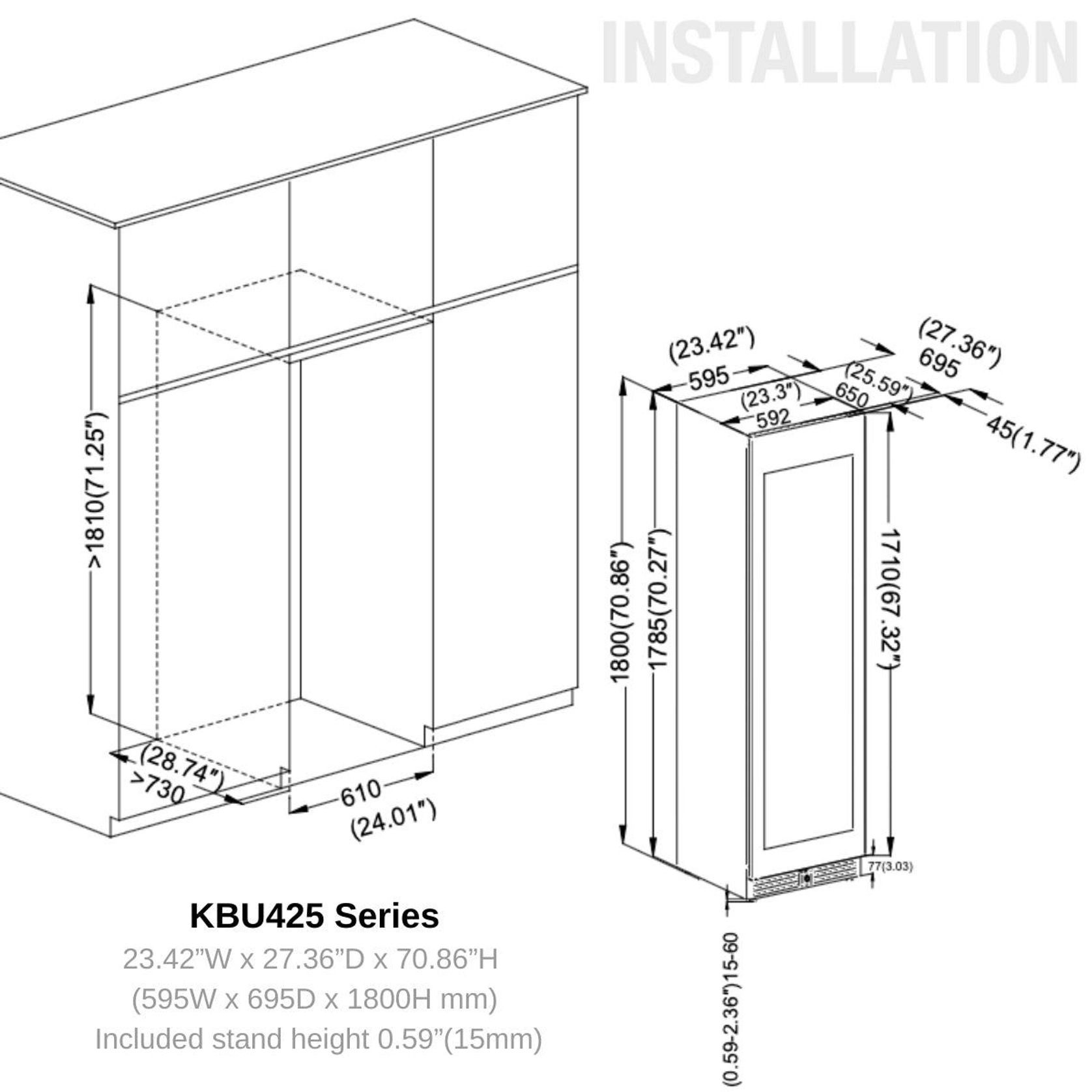 INSTALLATION

>1810(71.25")

(28.74")
>730

610
(24.01")

(23.42")
595
(23.3")
592
(25.59")
650
(27.36")
695
45(1.77")

1800(70.86")
1785(70.27")
1710(67.32")
77(3.03)
(0.59-2.36")15-60

KBU425 Series
23.42"W x 27.36"D x 70.86"H
(595W x 695D x 1800H mm)
Included stand height 0.59"(15mm)