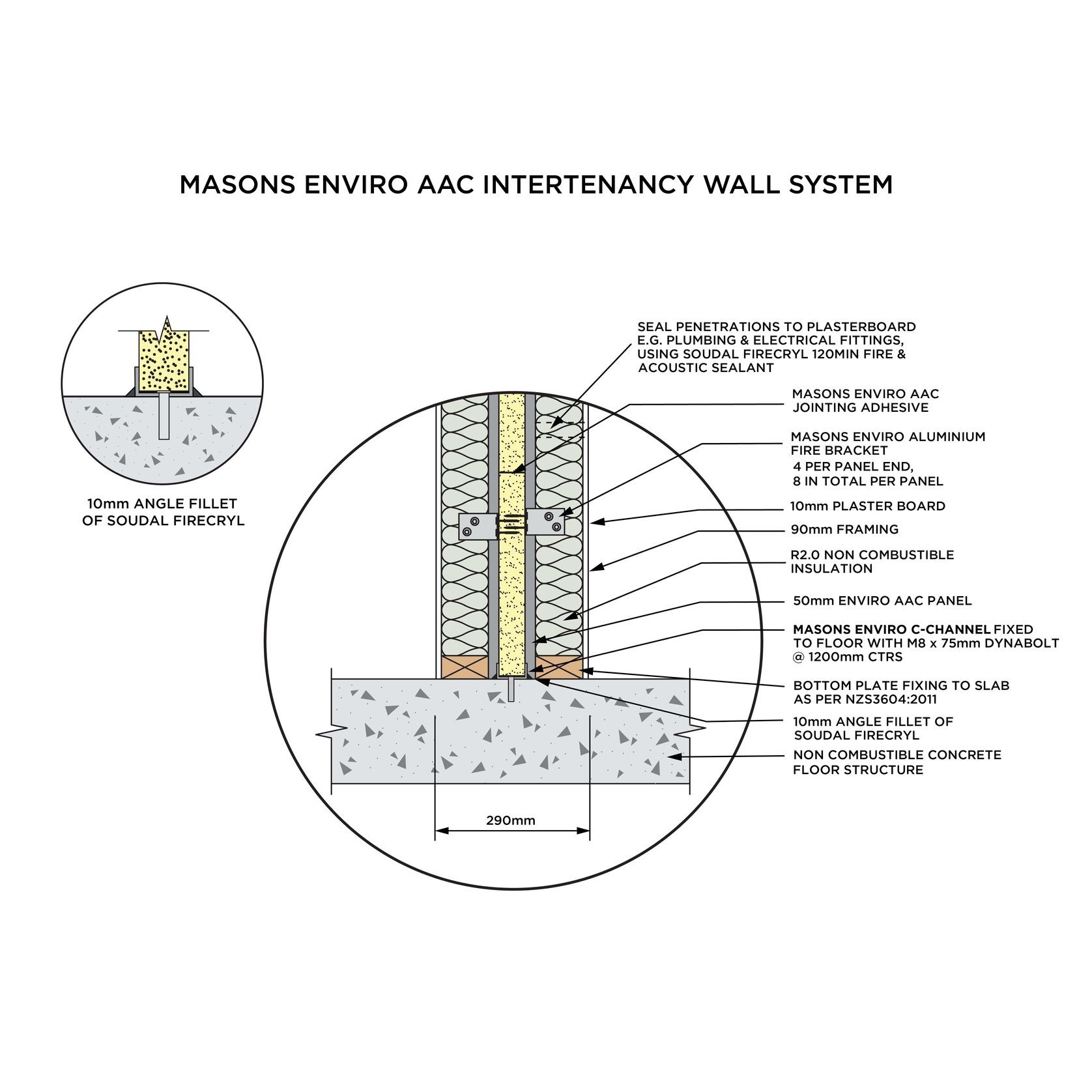 MASONS ENVIRO AAC INTERTENANCY WALL SYSTEM

10mm ANGLE FILLET OF SOUDAL FIRECRYL

SEAL PENETRATIONS TO PLASTERBOARD E.G. PLUMBING & ELECTRICAL FITTINGS, USING SOUDAL FIRECRYL 120MIN FIRE & ACOUSTIC SEALANT

MASONS ENVIRO AAC JOINTING ADHESIVE

MASONS ENVIRO ALUMINIUM FIRE BRACKET
4 PER PANEL END,
8 IN TOTAL PER PANEL

10mm PLASTER BOARD

90mm FRAMING

R2.0 NON COMBUSTIBLE INSULATION

50mm ENVIRO AAC PANEL

MASONS ENVIRO C-CHANNEL FIXED TO FLOOR WITH M8 x 75mm DYNABOLT @ 1200mm CTRS

BOTTOM PLATE FIXING TO SLAB AS PER NZS3604:2011

10mm ANGLE FILLET OF SOUDAL FIRECRYL

NON COMBUSTIBLE CONCRETE FLOOR STRUCTURE

290mm