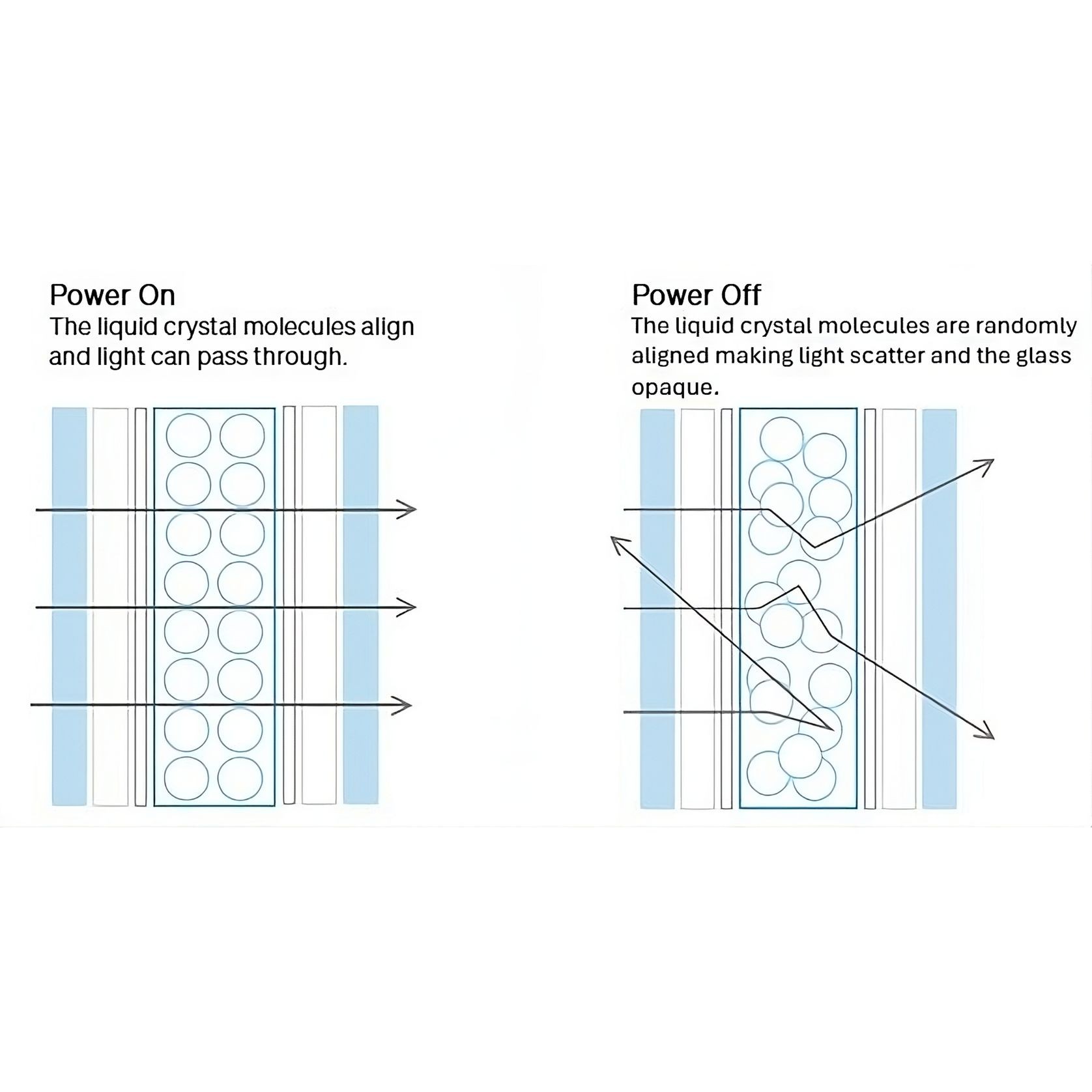 Power On
The liquid crystal molecules align and light can pass through.

Power Off
The liquid crystal molecules are randomly aligned making light scatter and the glass opaque.