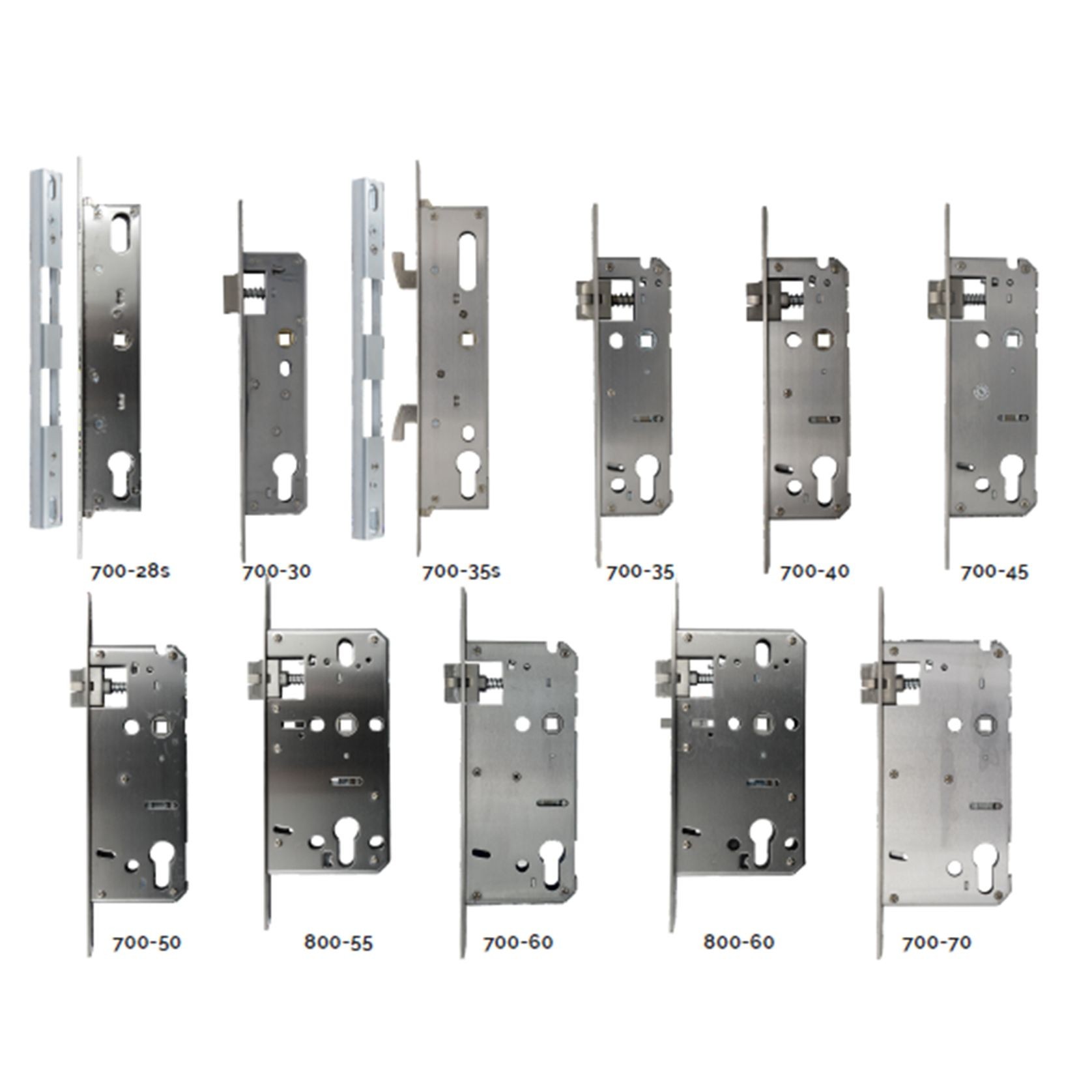 700-28s 700-30 700-35s 700-35 700-40 700-45

700-50 800-55 700-60 800-60 700-70