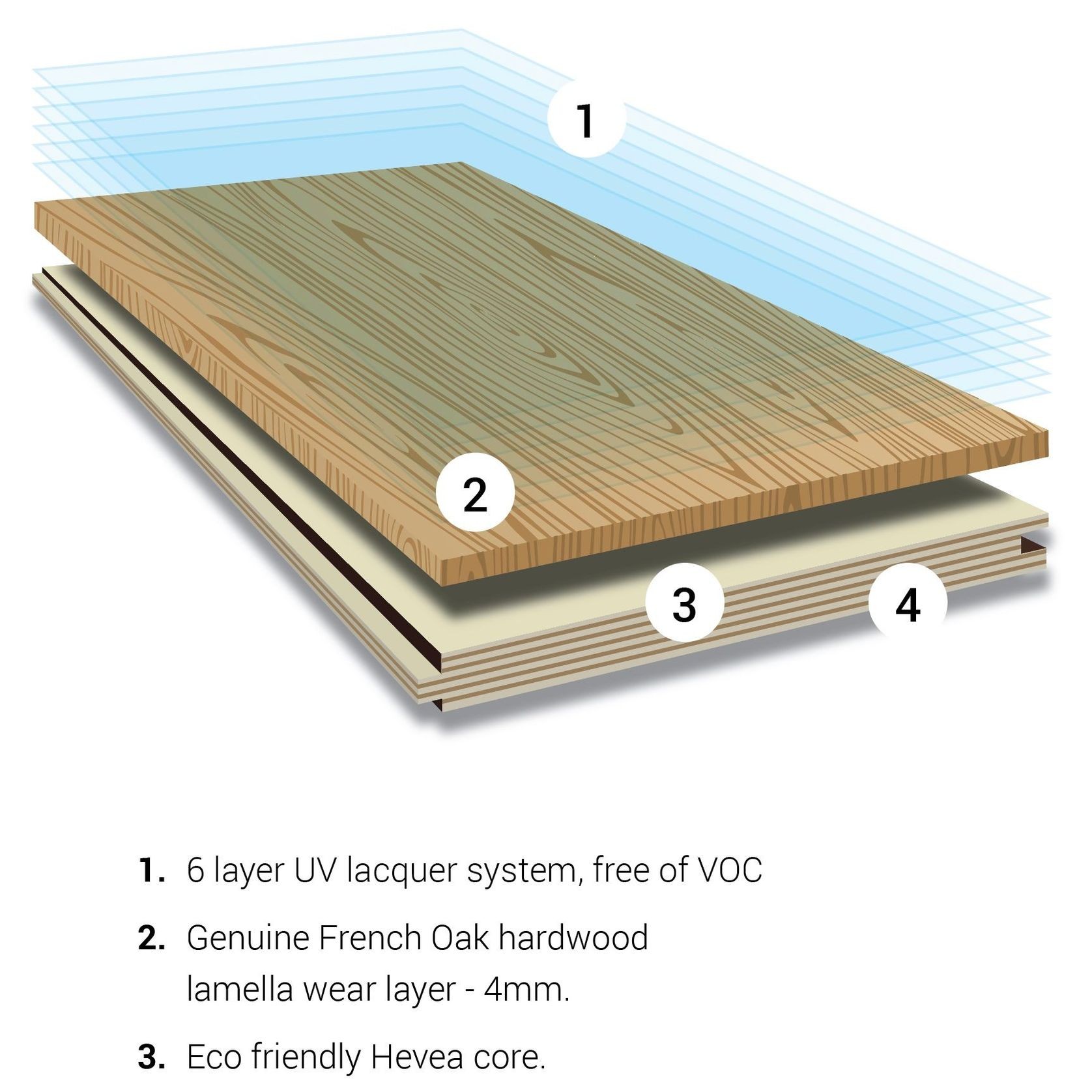 1

2

3

4

1. 6 layer UV lacquer system, free of VOC

2. Genuine French Oak hardwood lamella wear layer - 4mm.

3. Eco friendly Hevea core.