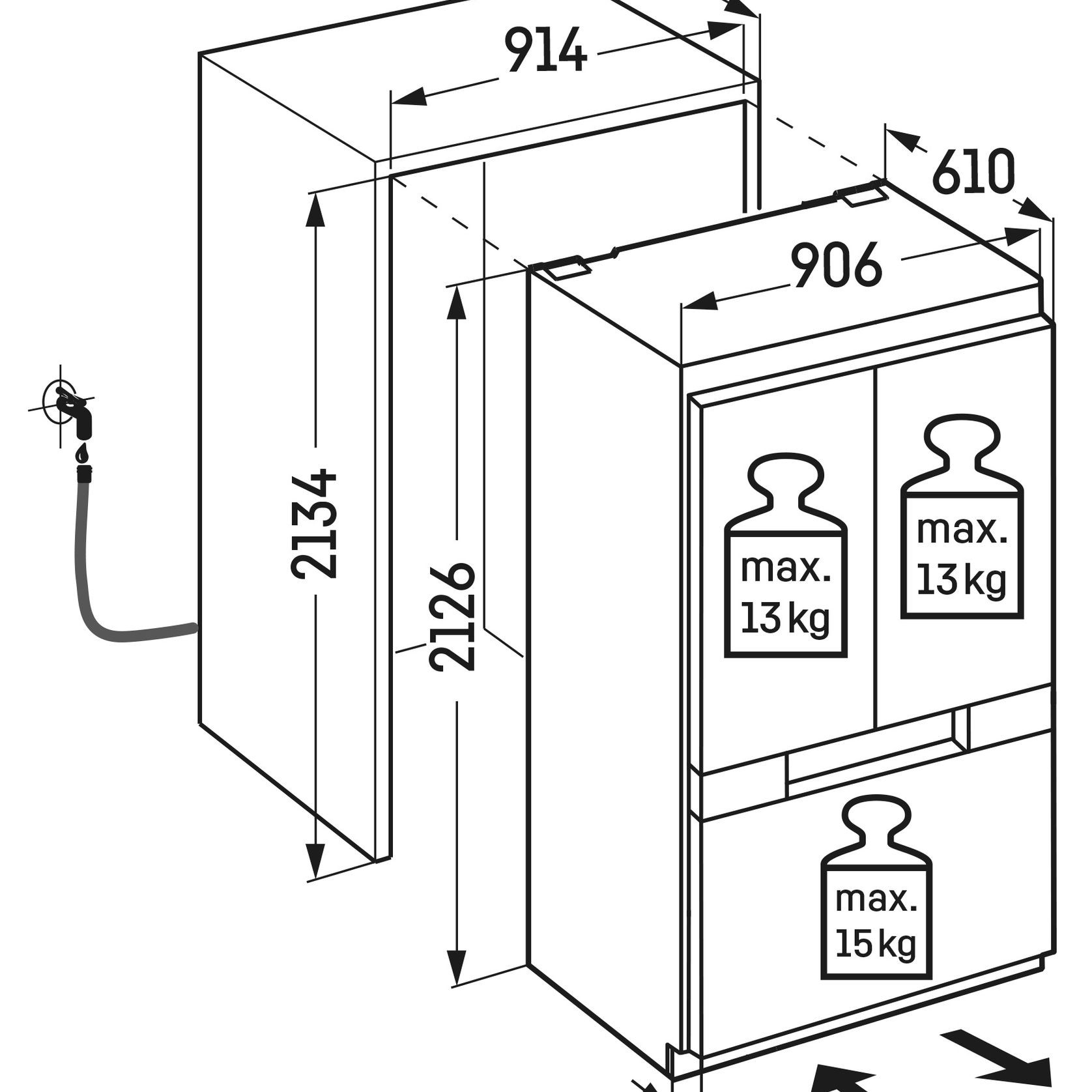 914

610

906

2134

2126

max.
13 kg

max.
13 kg

max.
15 kg