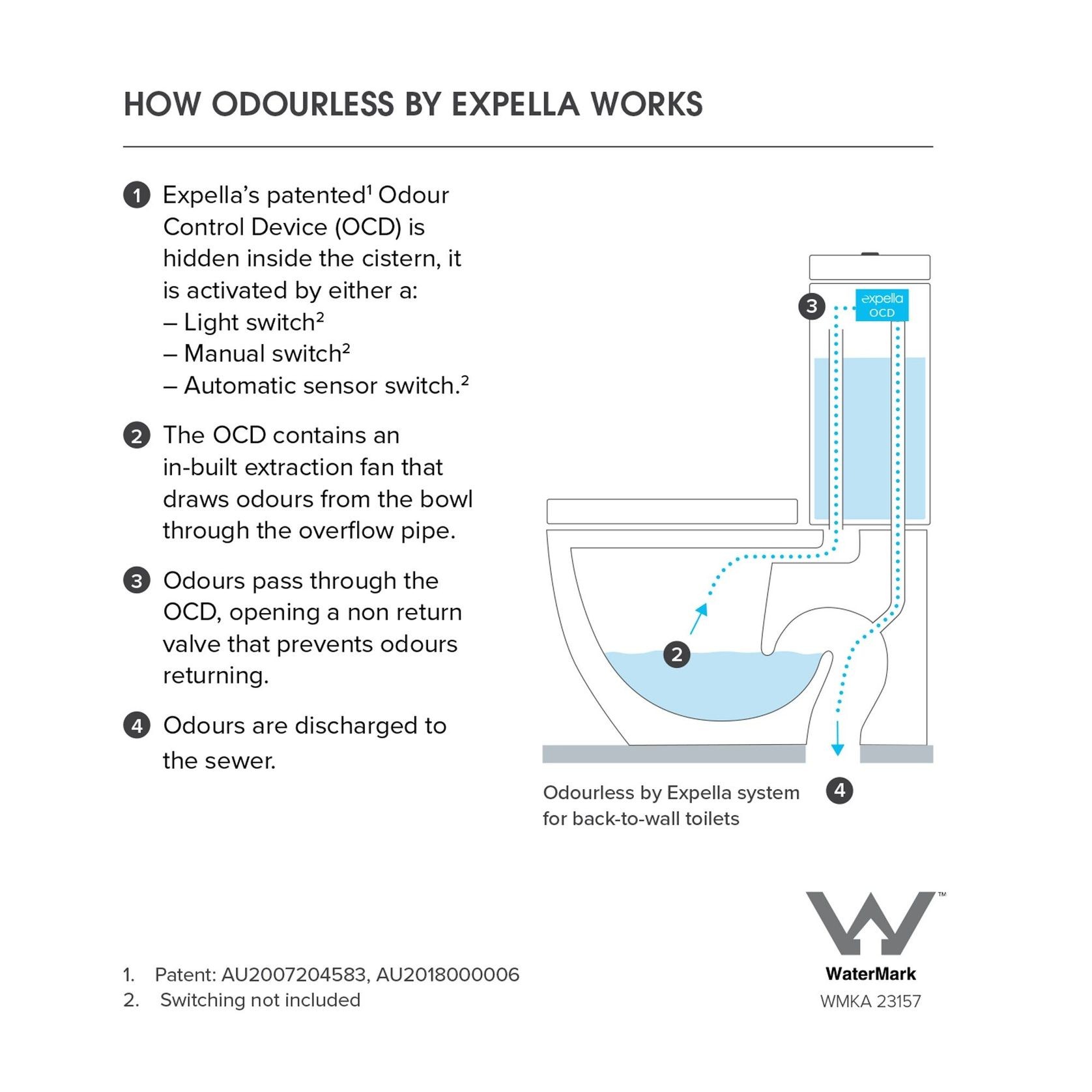 HOW ODOURLESS BY EXPELLA WORKS

1 Expella's patented$^1$ Odour Control Device (OCD) is hidden inside the cistern, it is activated by either a:
– Light switch$^2$
– Manual switch$^2$
– Automatic sensor switch.$^2$

2 The OCD contains an in-built extraction fan that draws odours from the bowl through the overflow pipe.

3 Odours pass through the OCD, opening a non return valve that prevents odours returning.

4 Odours are discharged to the sewer.

3
expella
OCD
2
4

Odourless by Expella system for back-to-wall toilets

1. Patent: AU2007204583, AU2018000006
2. Switching not included

™
WaterMark
WMKA 23157