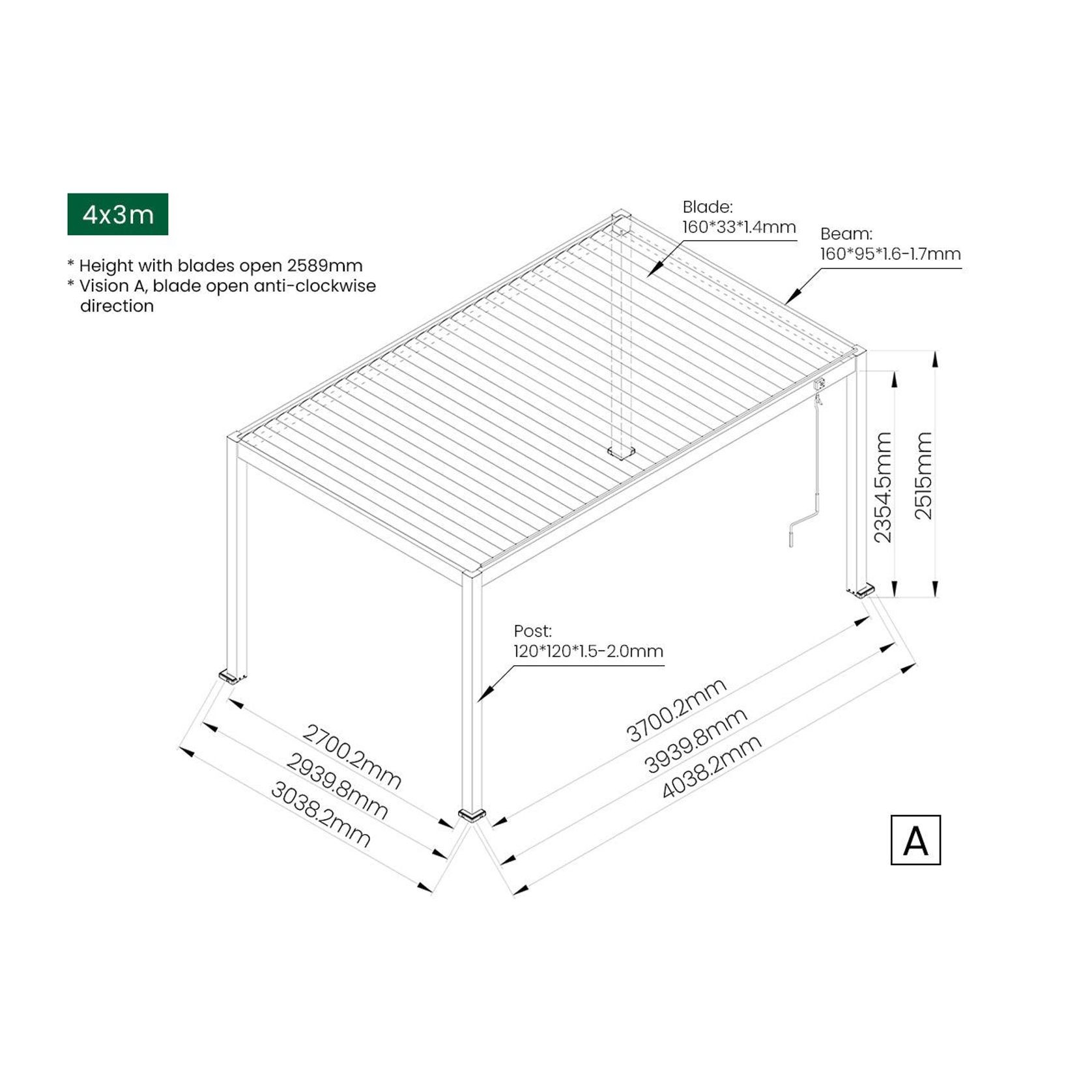 4x3m

* Height with blades open 2589mm
* Vision A, blade open anti-clockwise direction

Blade:
160*33*1.4mm

Beam:
160*95*1.6-1.7mm

2354.5mm

2515mm

Post:
120*120*1.5-2.0mm

2700.2mm
2939.8mm
3038.2mm

3700.2mm
3939.8mm
4038.2mm

A