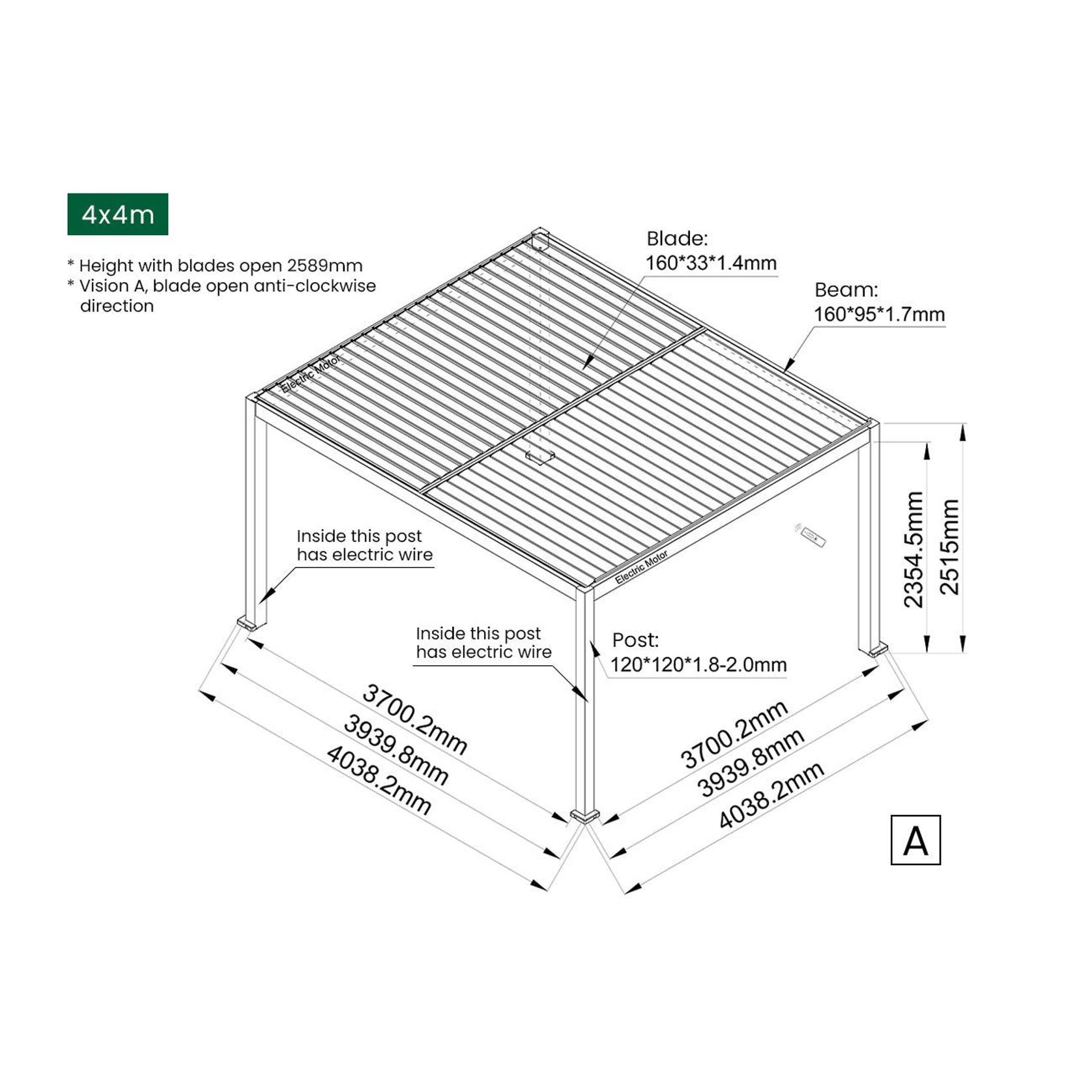 4x4m

* Height with blades open 2589mm
* Vision A, blade open anti-clockwise direction

Blade:
160*33*1.4mm

Beam:
160*95*1.7mm

Electric Motor

Electric Motor

Inside this post has electric wire

Inside this post has electric wire

Post:
120*120*1.8-2.0mm

2354.5mm

2515mm

3700.2mm
3939.8mm
4038.2mm

3700.2mm
3939.8mm
4038.2mm

A