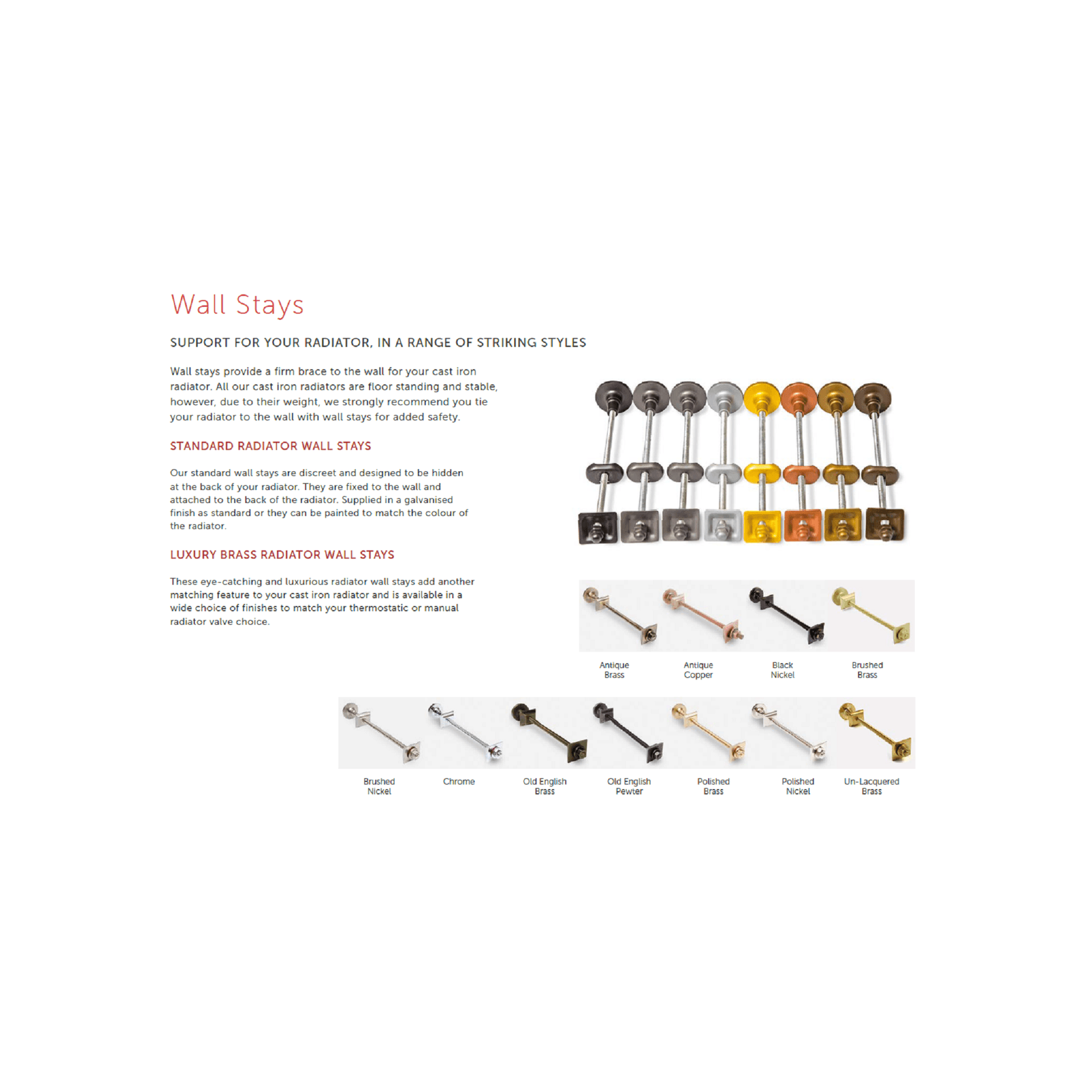 Wall Stays

SUPPORT FOR YOUR RADIATOR, IN A RANGE OF STRIKING STYLES

Wall stays provide a firm brace to the wall for your cast iron radiator. All our cast iron radiators are floor standing and stable, however, due to their weight, we strongly recommend you tie your radiator to the wall with wall stays for added safety.

STANDARD RADIATOR WALL STAYS

Our standard wall stays are discreet and designed to be hidden at the back of your radiator. They are fixed to the wall and attached to the back of the radiator. Supplied in a galvanised finish as standard or they can be painted to match the colour of the radiator.

LUXURY BRASS RADIATOR WALL STAYS

These eye-catching and luxurious radiator wall stays add another matching feature to your cast iron radiator and is available in a wide choice of finishes to match your thermostatic or manual radiator valve choice.

Antique Brass

Antique Copper

Black Nickel

Brushed Brass

Brushed Nickel

Chrome

Old English Brass

Old English Pewter

Polished Brass

Polished Nickel

Un-Lacquered Brass