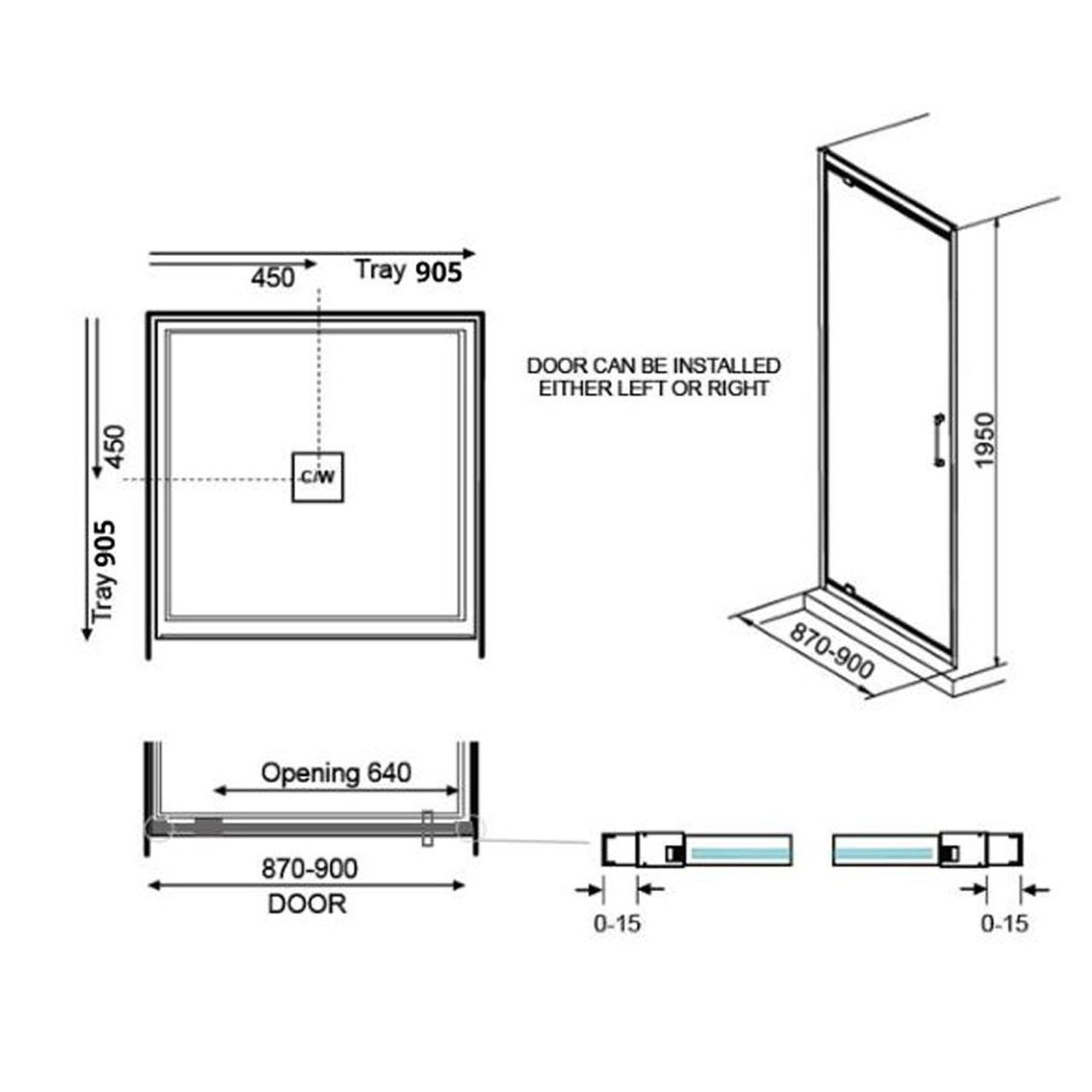 450

Tray 905

450

Tray 905

C/W

DOOR CAN BE INSTALLED EITHER LEFT OR RIGHT

1950

870-900

Opening 640

870-900

DOOR

0-15

0-15