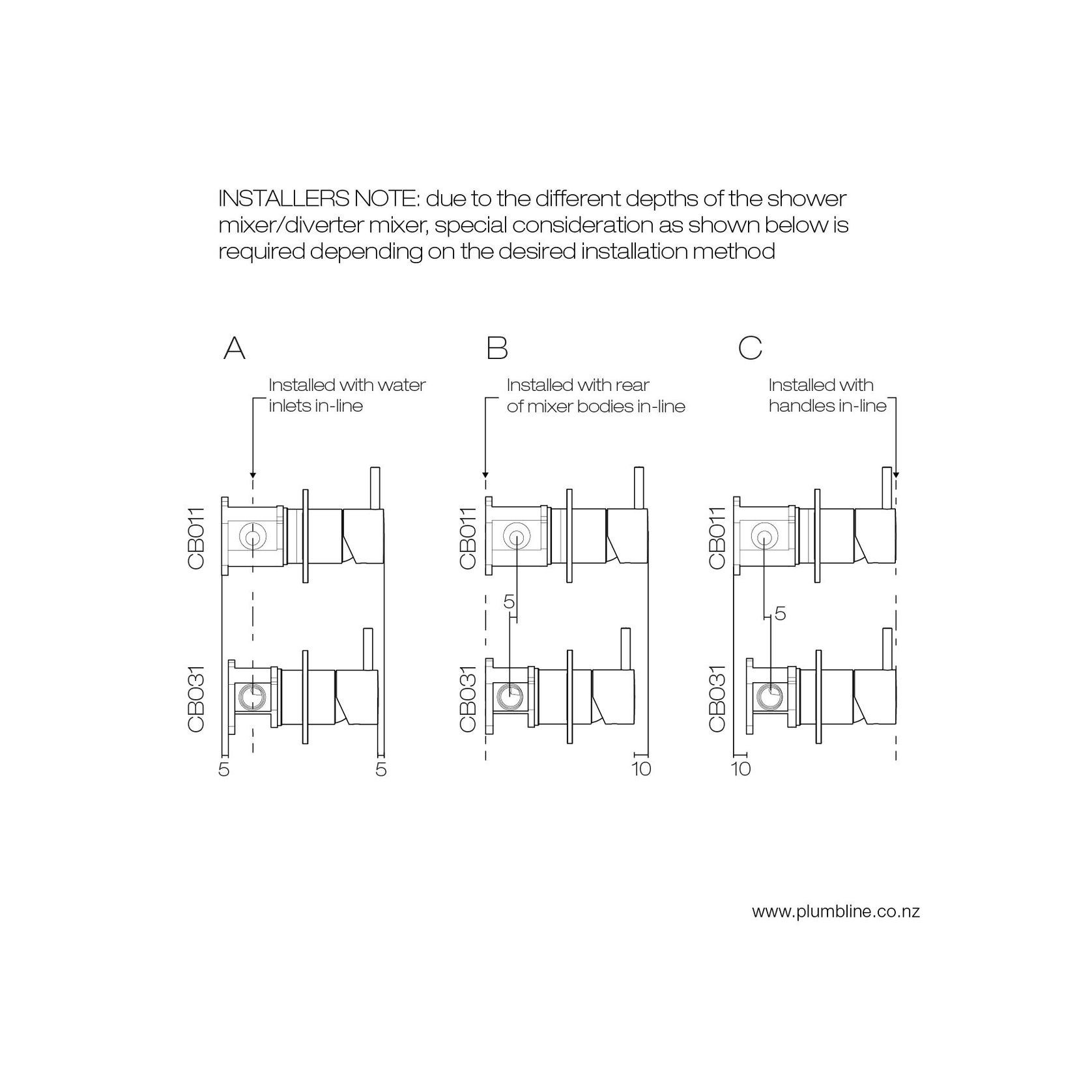 INSTALLERS NOTE: due to the different depths of the shower mixer/diverter mixer, special consideration as shown below is required depending on the desired installation method

A

Installed with water inlets in-line

CB011

CB031

5

5

B

Installed with rear of mixer bodies in-line

CB011

5

CB031

10

C

Installed with handles in-line

CB011

5

CB031

10

www.plumbline.co.nz