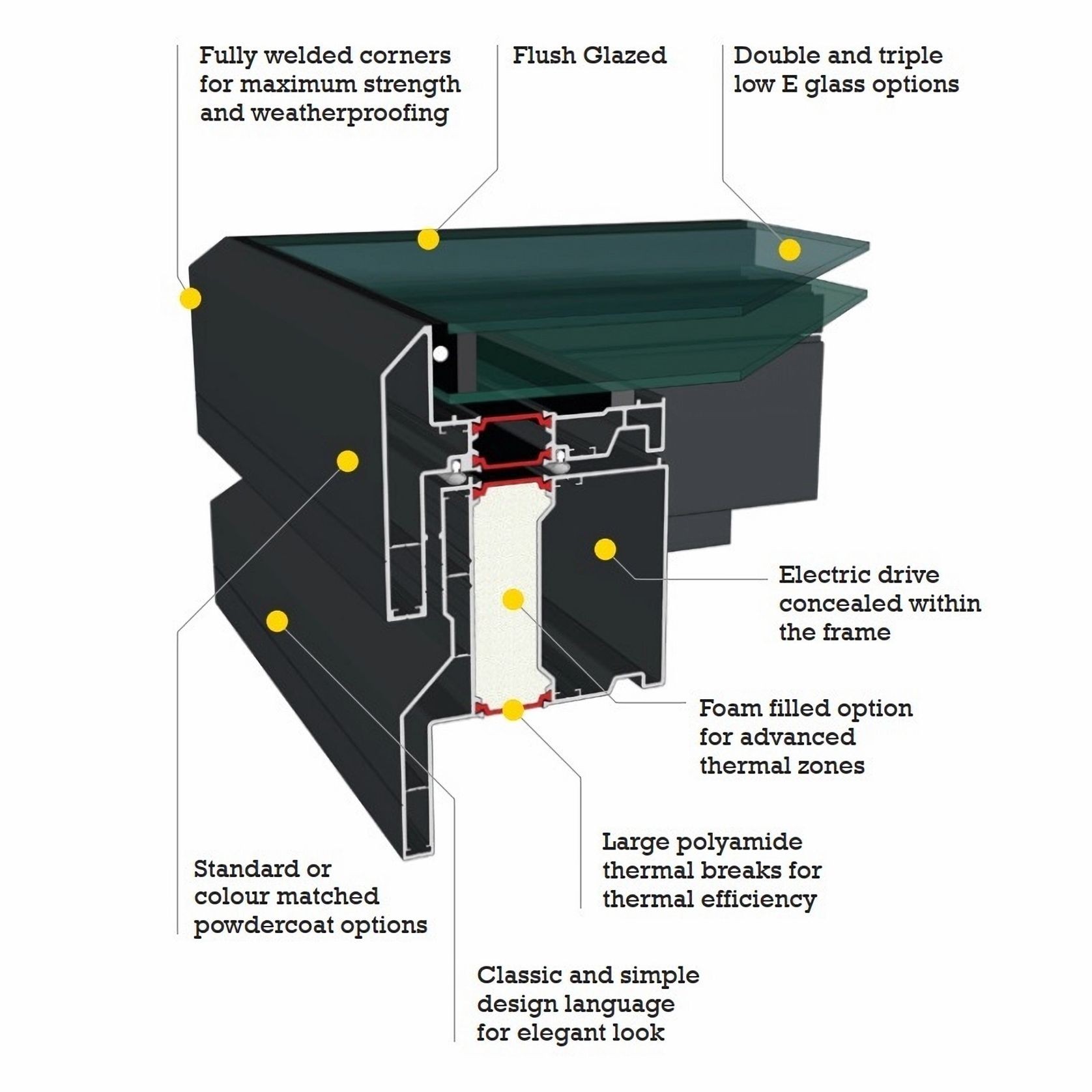 Fully welded corners for maximum strength and weatherproofing

Flush Glazed

Double and triple low E glass options

Electric drive concealed within the frame

Foam filled option for advanced thermal zones

Large polyamide thermal breaks for thermal efficiency

Standard or colour matched powdercoat options

Classic and simple design language for elegant look