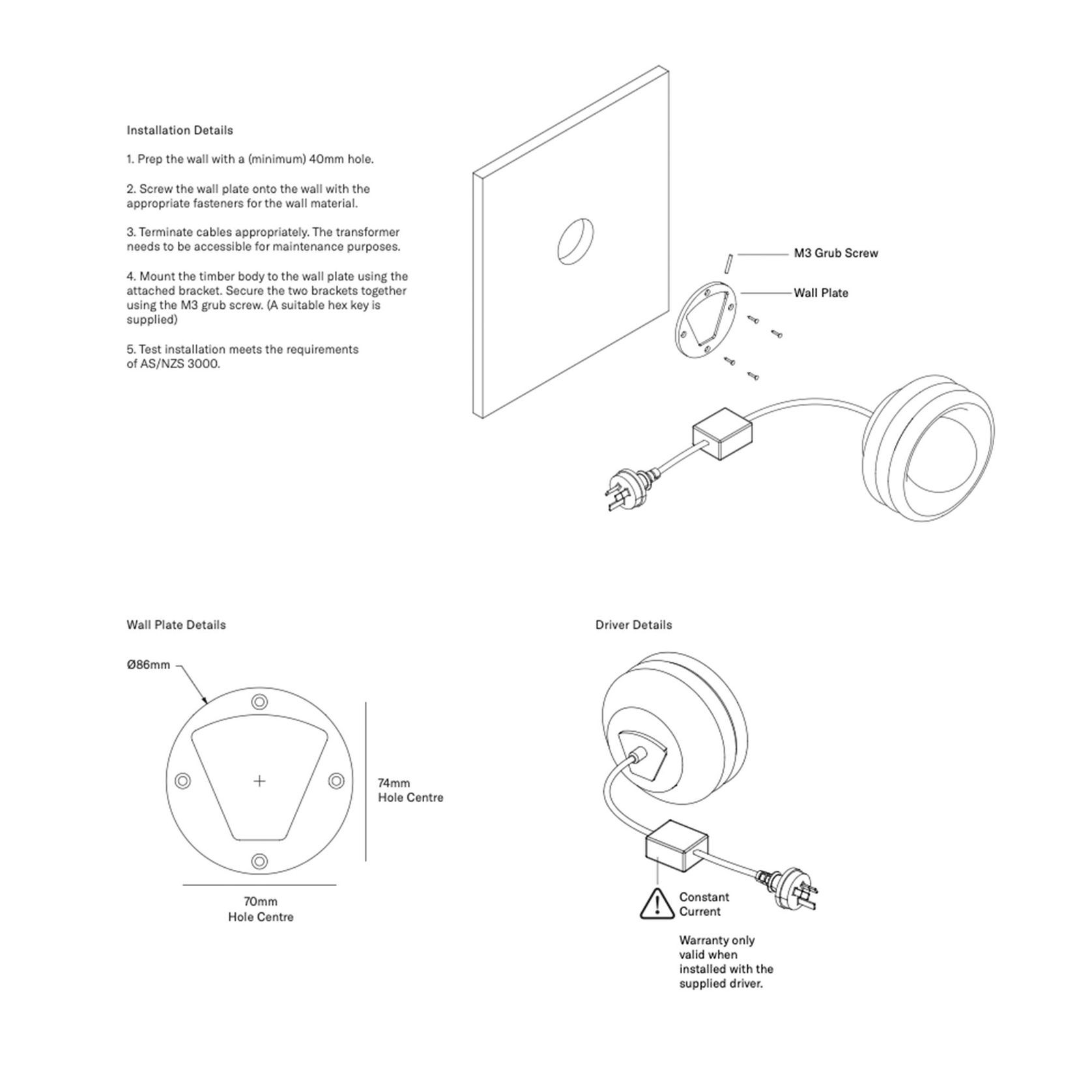 Installation Details

1. Prep the wall with a (minimum) 40mm hole.

2. Screw the wall plate onto the wall with the appropriate fasteners for the wall material.

3. Terminate cables appropriately. The transformer needs to be accessible for maintenance purposes.

4. Mount the timber body to the wall plate using the attached bracket. Secure the two brackets together using the M3 grub screw. (A suitable hex key is supplied)

5. Test installation meets the requirements of AS/NZS 3000.

M3 Grub Screw

Wall Plate

Wall Plate Details

Ø86mm

74mm
Hole Centre

70mm
Hole Centre

Driver Details

Constant
Current

Warranty only valid when installed with the supplied driver.