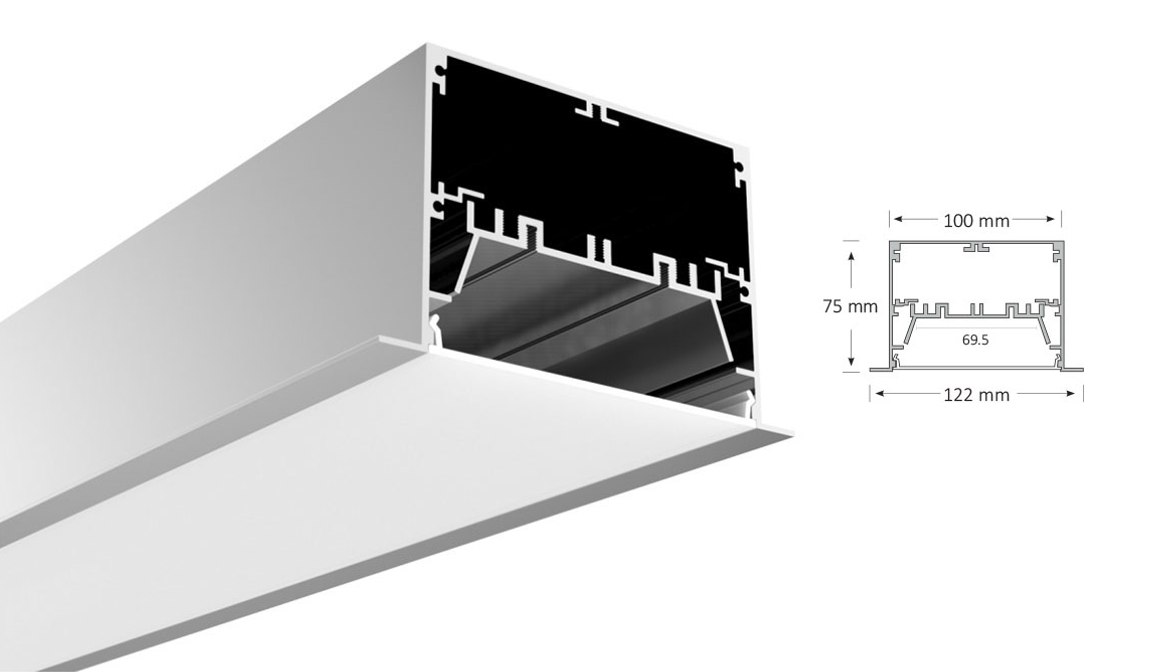 100 mm
75 mm
69.5
122 mm